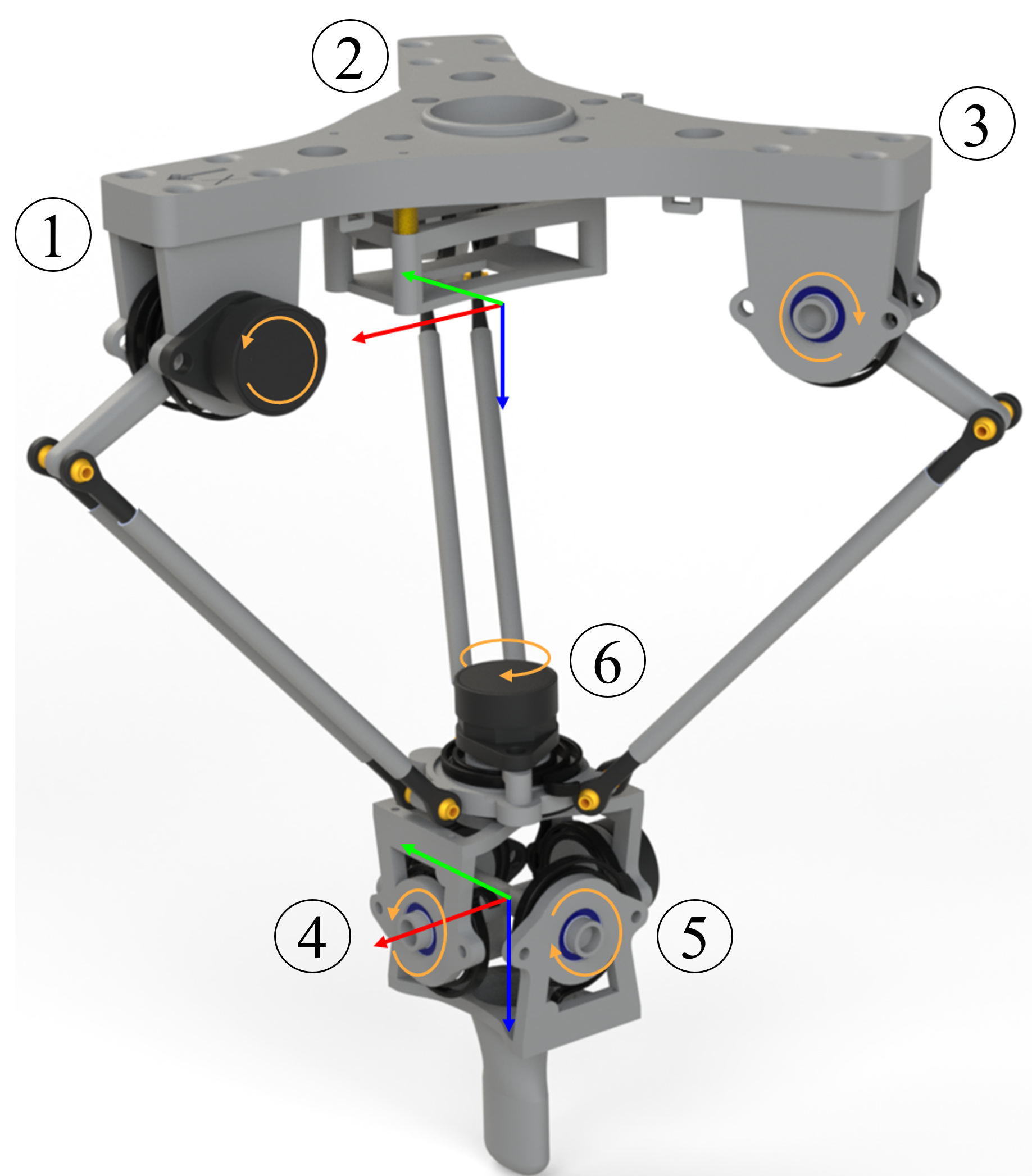 2
3
1
6
4
5